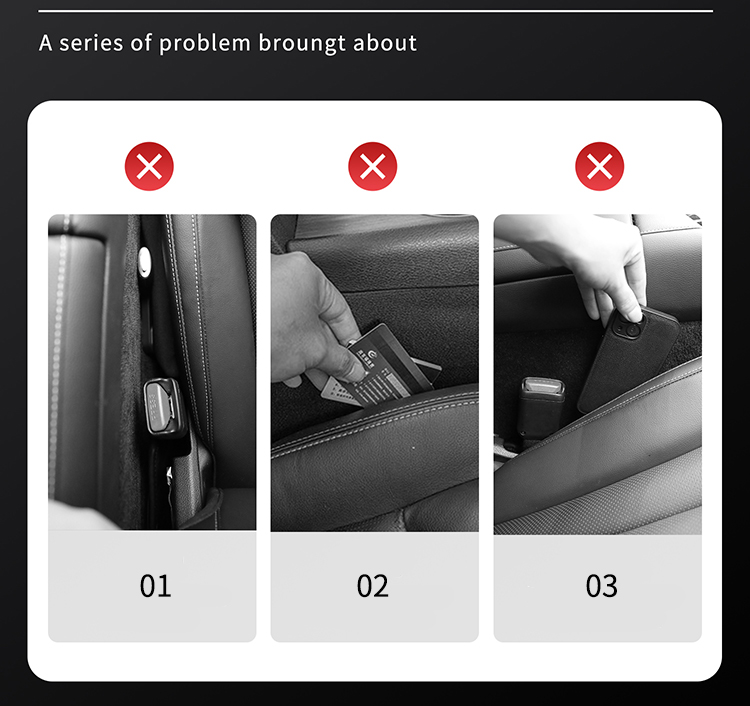 A series of problem broungt about

01

02

03